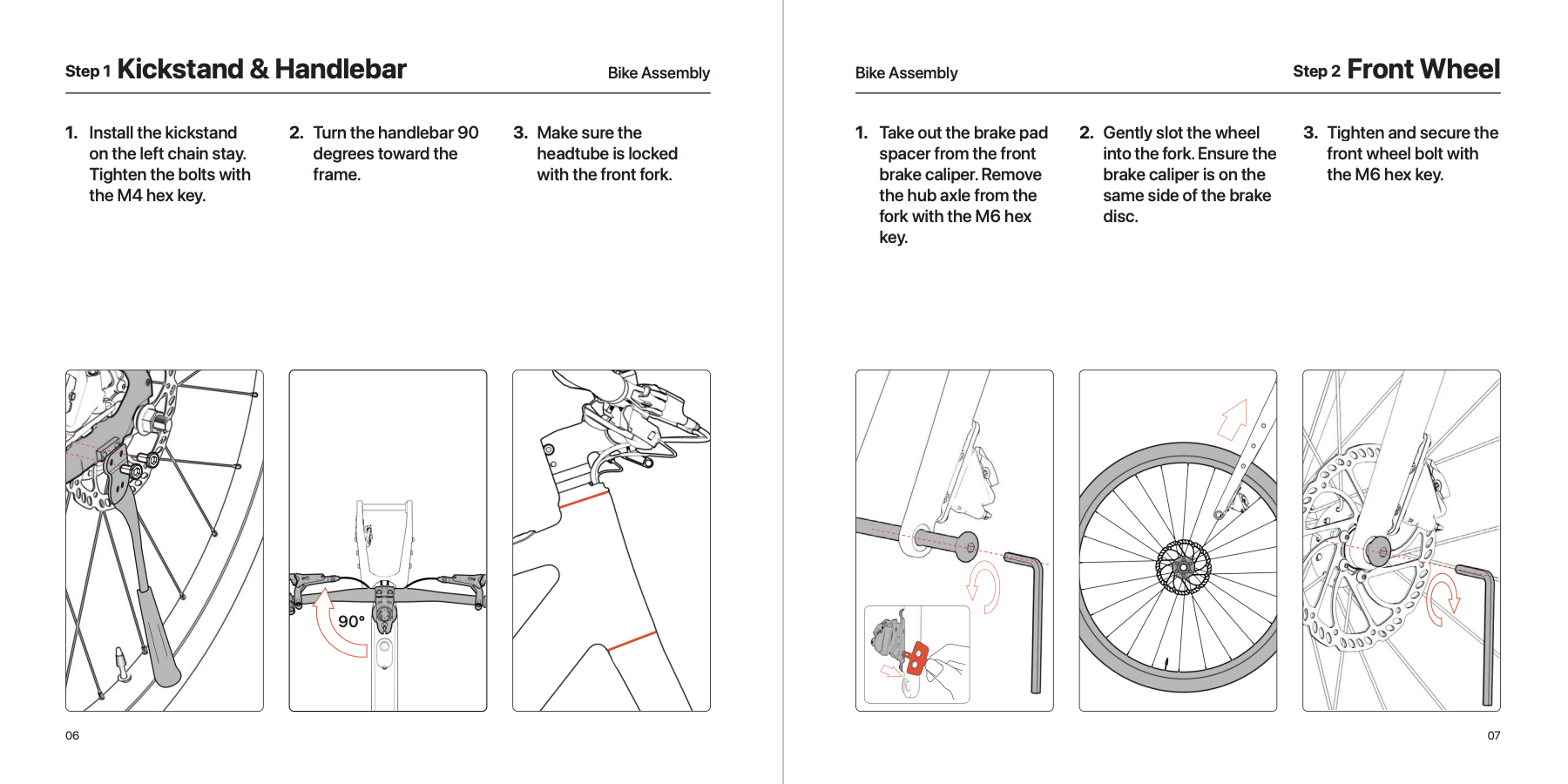 Step 1 Kickstand & Handlebar

Bike Assembly

1. Install the kickstand on the left chain stay. Tighten the bolts with the M4 hex key.

2. Turn the handlebar 90 degrees toward the frame.

3. Make sure the headtube is locked with the front fork.

90°

06

Bike Assembly

Step 2 Front Wheel

1. Take out the brake pad spacer from the front brake caliper. Remove the hub axle from the fork with the M6 hex key.

2. Gently slot the wheel into the fork. Ensure the brake caliper is on the same side of the brake disc.

3. Tighten and secure the front wheel bolt with the M6 hex key.

07