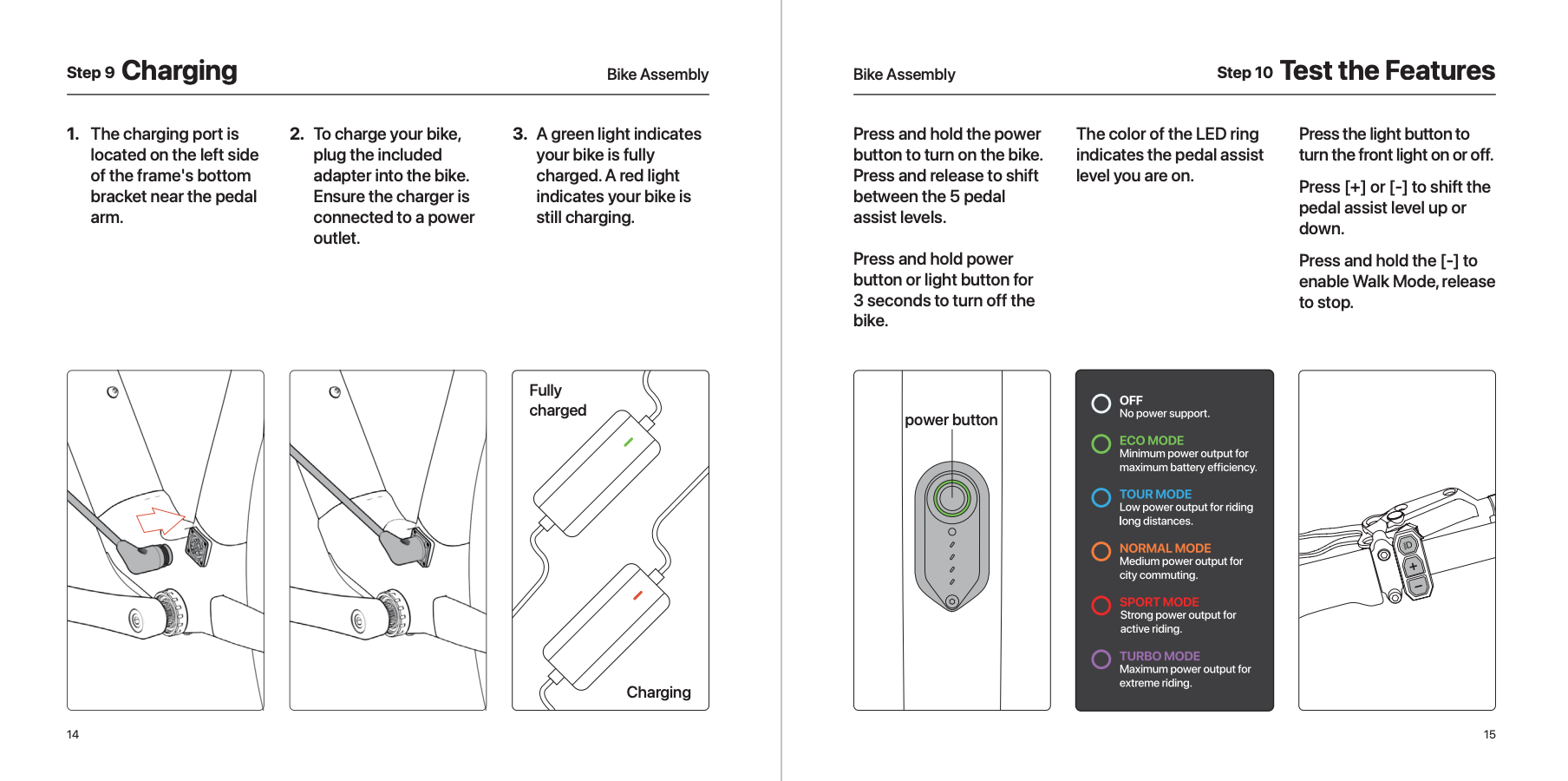 Step 9 Charging

Bike Assembly

1. The charging port is located on the left side of the frame's bottom bracket near the pedal arm.

2. To charge your bike, plug the included adapter into the bike. Ensure the charger is connected to a power outlet.

3. A green light indicates your bike is fully charged. A red light indicates your bike is still charging.

Fully charged

Charging

14

Bike Assembly

Step 10 Test the Features

Press and hold the power button to turn on the bike. Press and release to shift between the 5 pedal assist levels.

Press and hold power button or light button for 3 seconds to turn off the bike.

The color of the LED ring indicates the pedal assist level you are on.

Press the light button to turn the front light on or off.

Press [+] or [-] to shift the pedal assist level up or down.

Press and hold the [-] to enable Walk Mode, release to stop.

power button

OFF
No power support.

ECO MODE
Minimum power output for maximum battery efficiency.

TOUR MODE
Low power output for riding long distances.

NORMAL MODE
Medium power output for city commuting.

SPORT MODE
Strong power output for active riding.

TURBO MODE
Maximum power output for extreme riding.

15