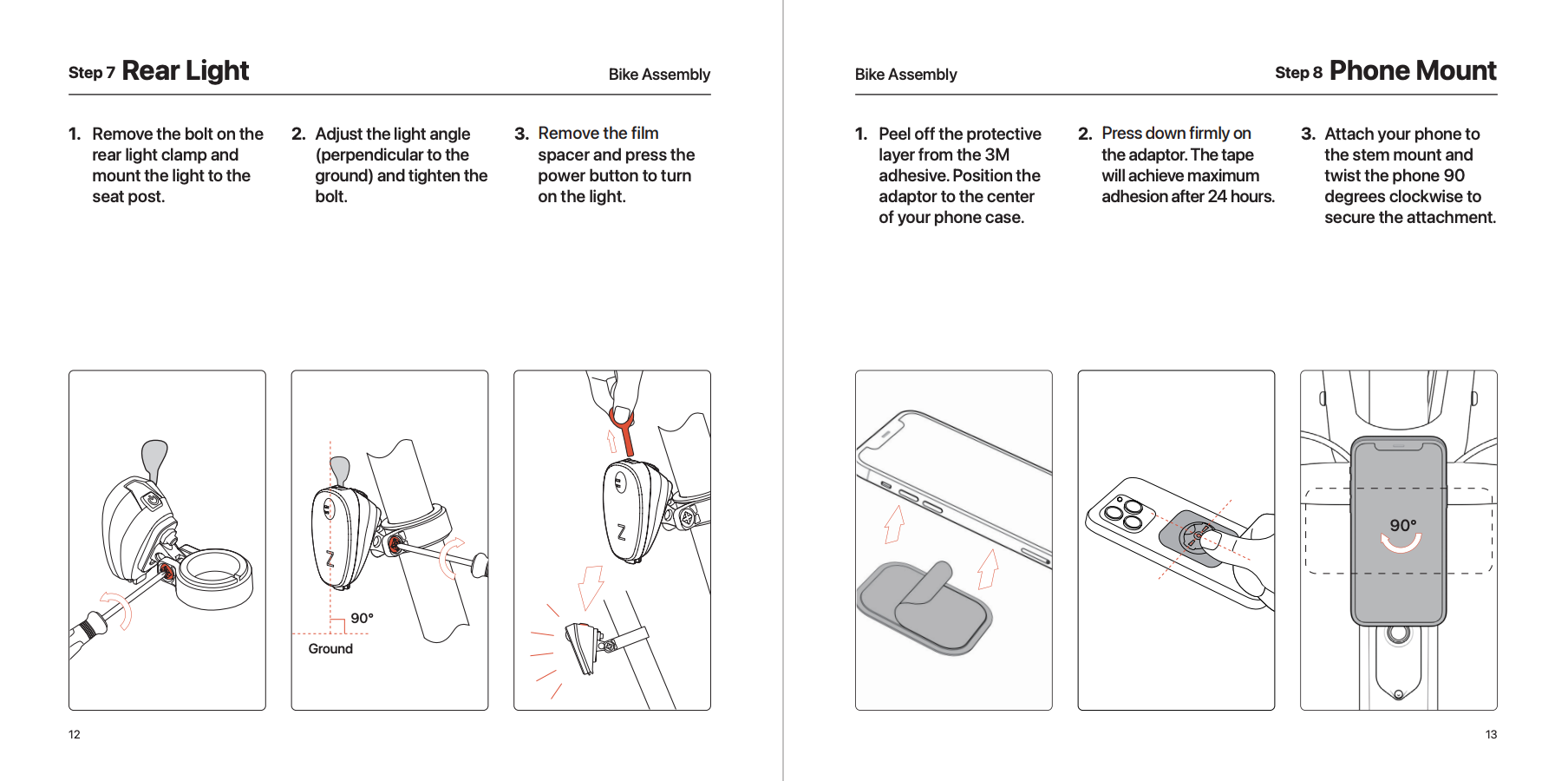 Step 7 Rear Light

Bike Assembly

1. Remove the bolt on the rear light clamp and mount the light to the seat post.

2. Adjust the light angle (perpendicular to the ground) and tighten the bolt.

3. Remove the film spacer and press the power button to turn on the light.

90°

Ground

12

Bike Assembly

Step 8 Phone Mount

1. Peel off the protective layer from the 3M adhesive. Position the adaptor to the center of your phone case.

2. Press down firmly on the adaptor. The tape will achieve maximum adhesion after 24 hours.

3. Attach your phone to the stem mount and twist the phone 90 degrees clockwise to secure the attachment.

90°

13